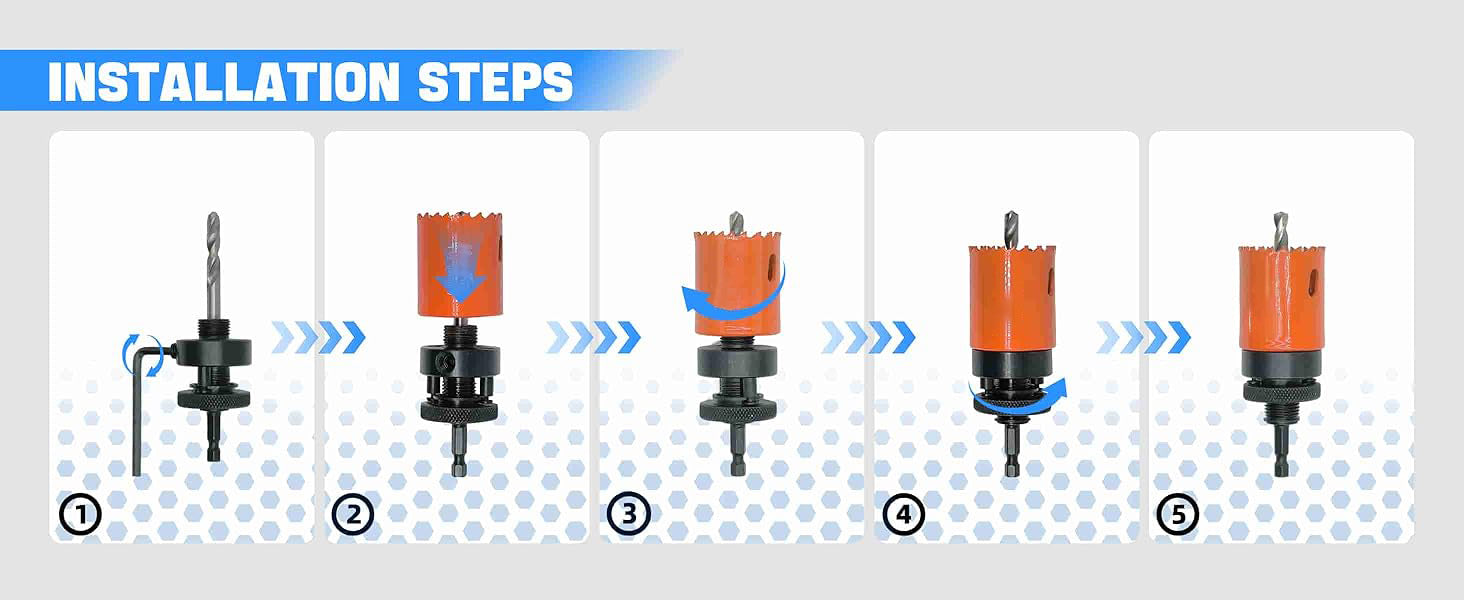 INSTALLATION STEPS

①

②

③

④

⑤