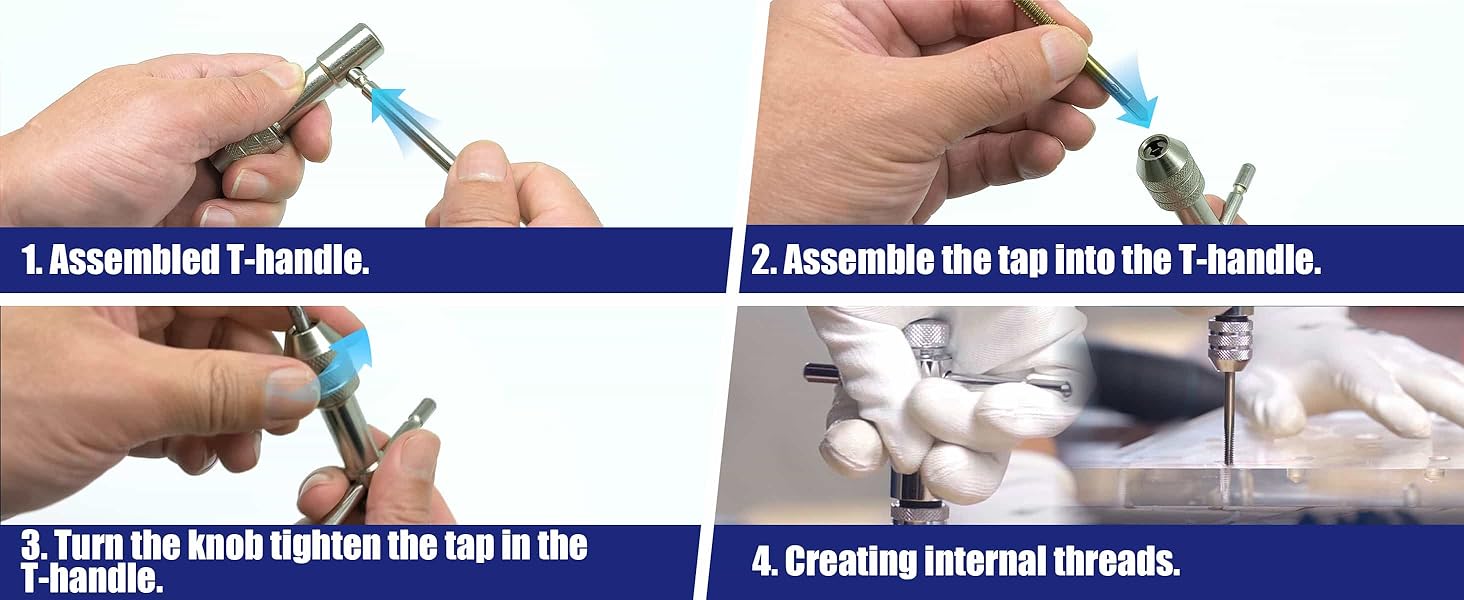 1. Assembled T-handle.

2. Assemble the tap into the T-handle.

3. Turn the knob tighten the tap in the T-handle.

4. Creating internal threads.