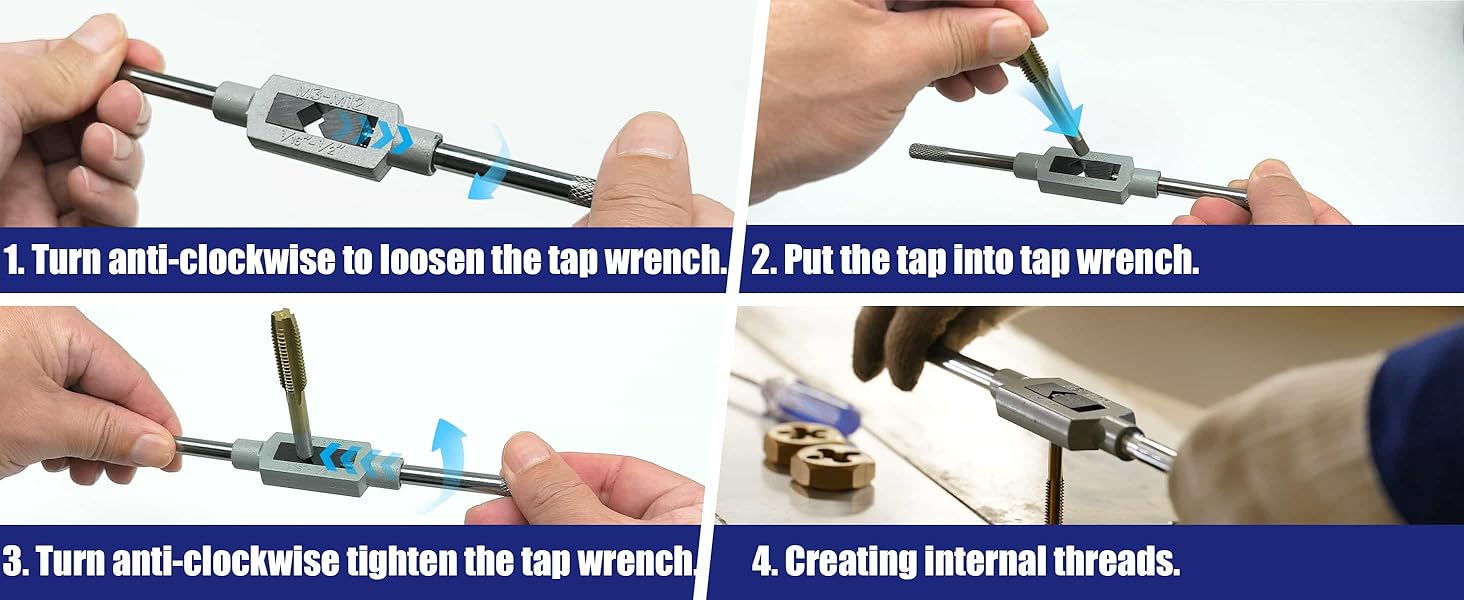 M3-M12
1/16"-1/2"

1. Turn anti-clockwise to loosen the tap wrench.

2. Put the tap into tap wrench.

3. Turn anti-clockwise tighten the tap wrench.

4. Creating internal threads.