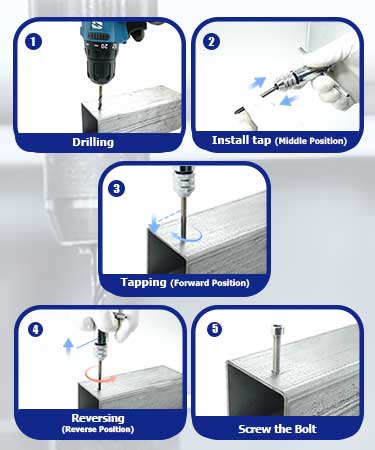 1
Drilling

2
Install tap (Middle Position)

3
Tapping (Forward Position)

4
Reversing
(Reverse Position)

5
Screw the Bolt