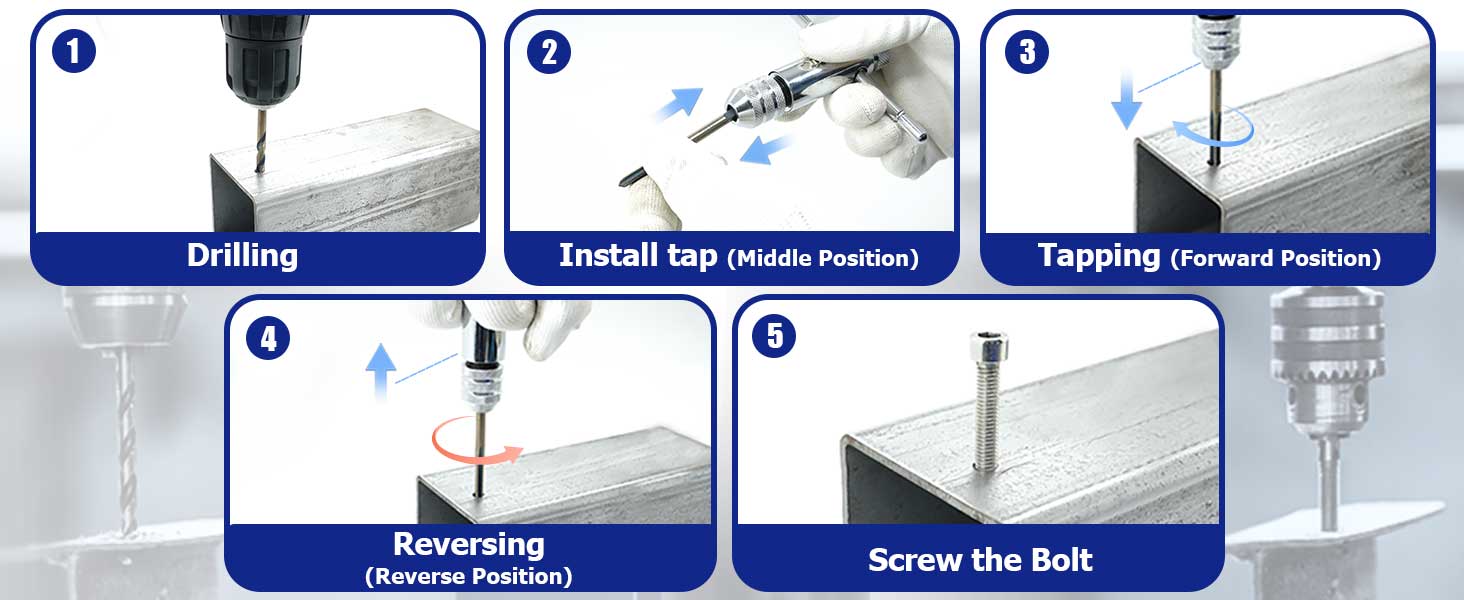 1
Drilling

2
Install tap (Middle Position)

3
Tapping (Forward Position)

4
Reversing
(Reverse Position)

5
Screw the Bolt